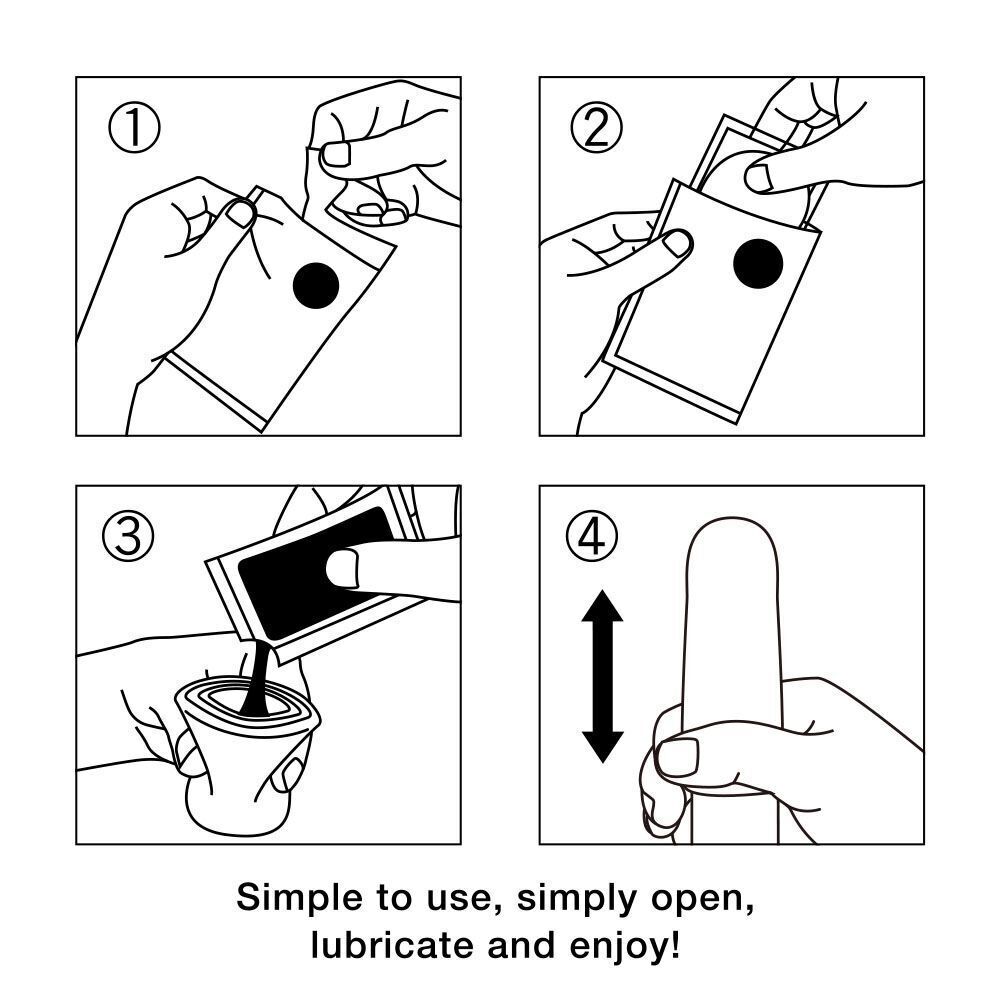 ①

②

③

④

Simple to use, simply open, lubricate and enjoy!